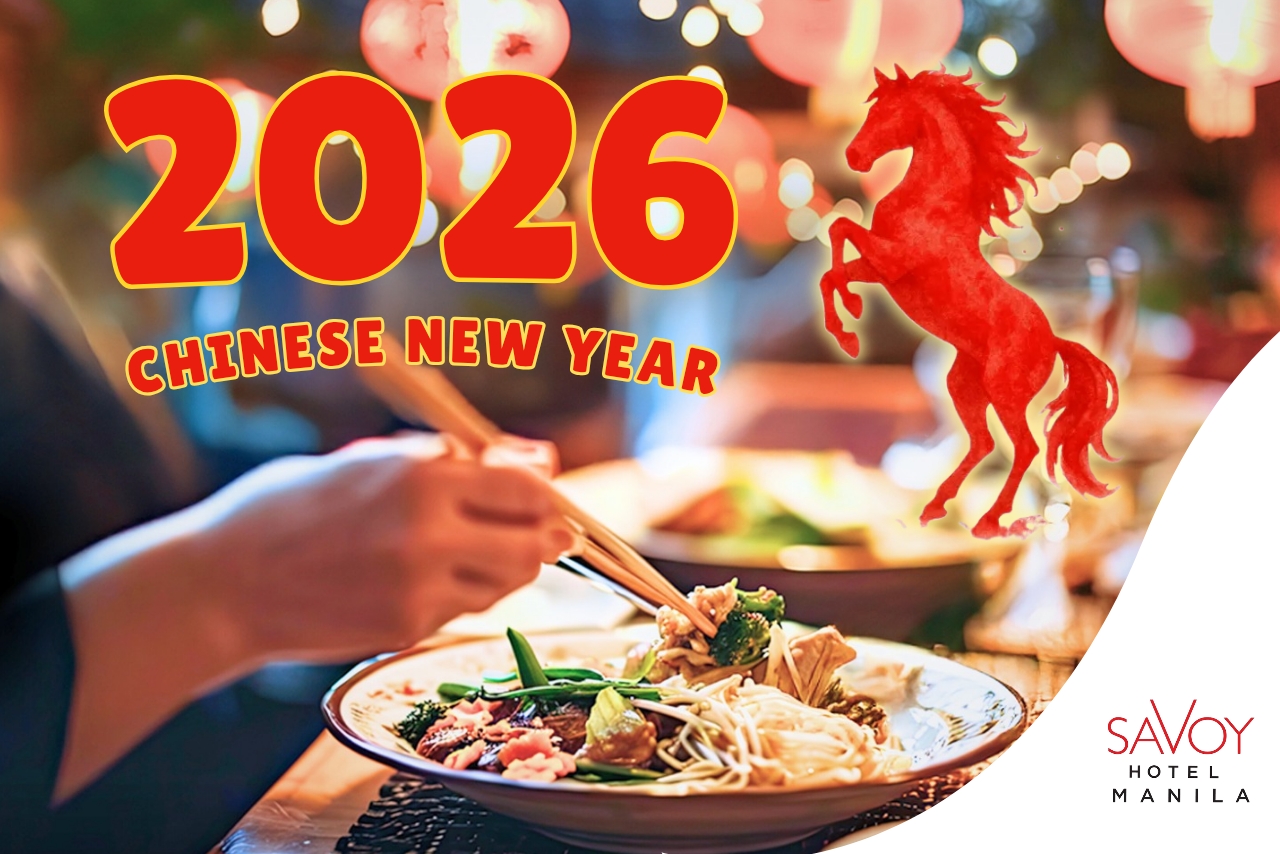 2026
CHINESE NEW YEAR

SAVOY
HOTEL
MANILA